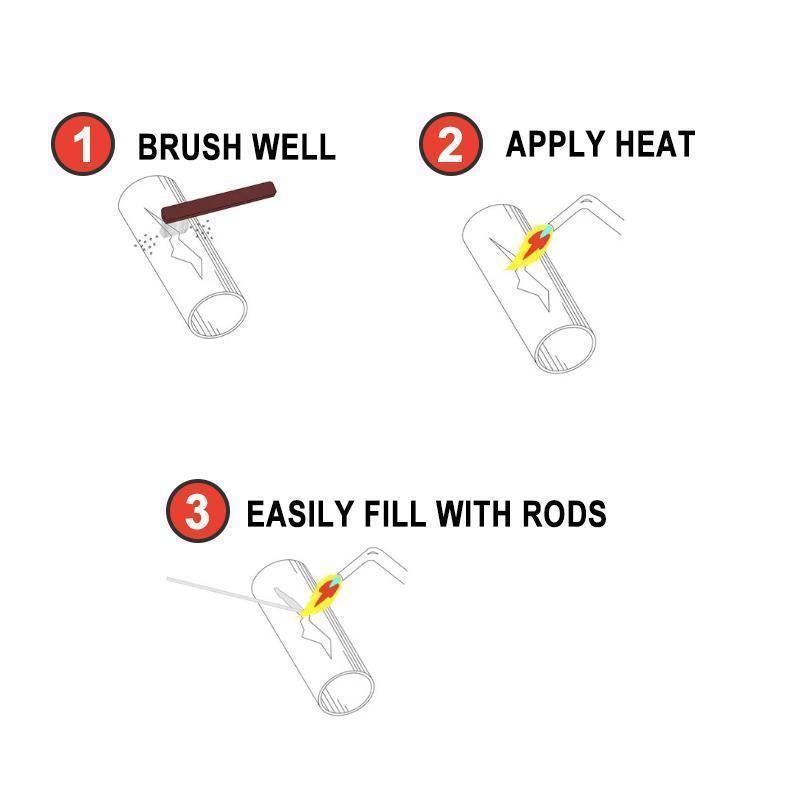 1 BRUSH WELL

2 APPLY HEAT

3 EASILY FILL WITH RODS