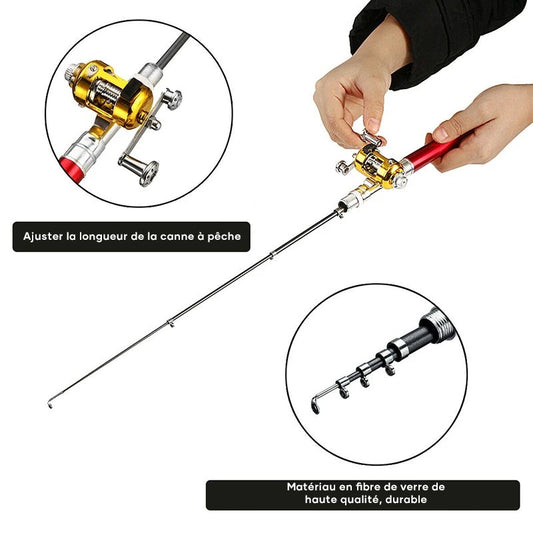 Ajuster la longueur de la canne à pêche

Matériau en fibre de verre de haute qualité, durable