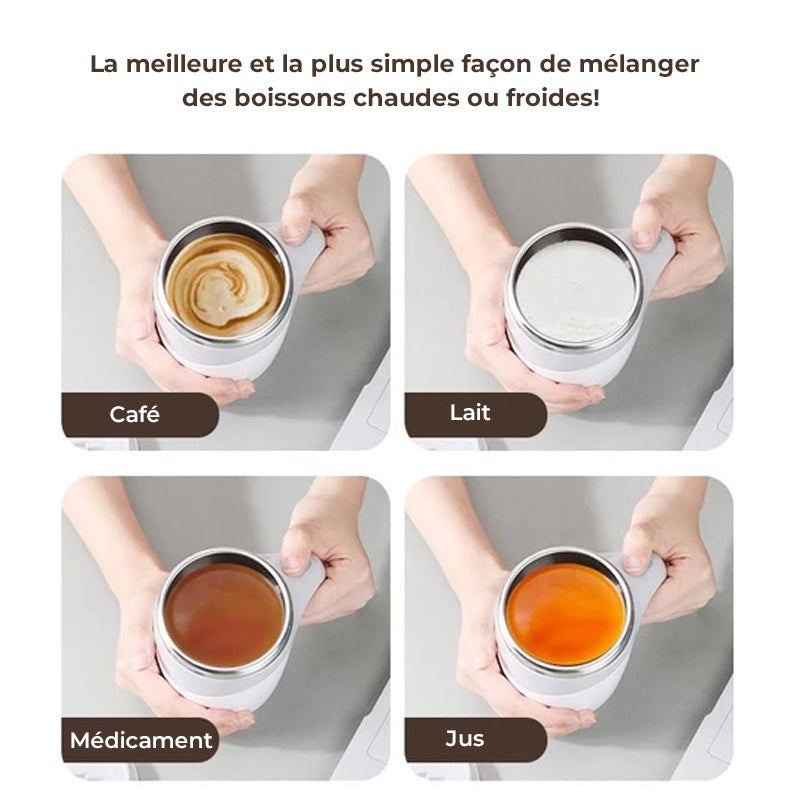 La meilleure et la plus simple façon de mélanger des boissons chaudes ou froides!

Café

Lait

Médicament

Jus