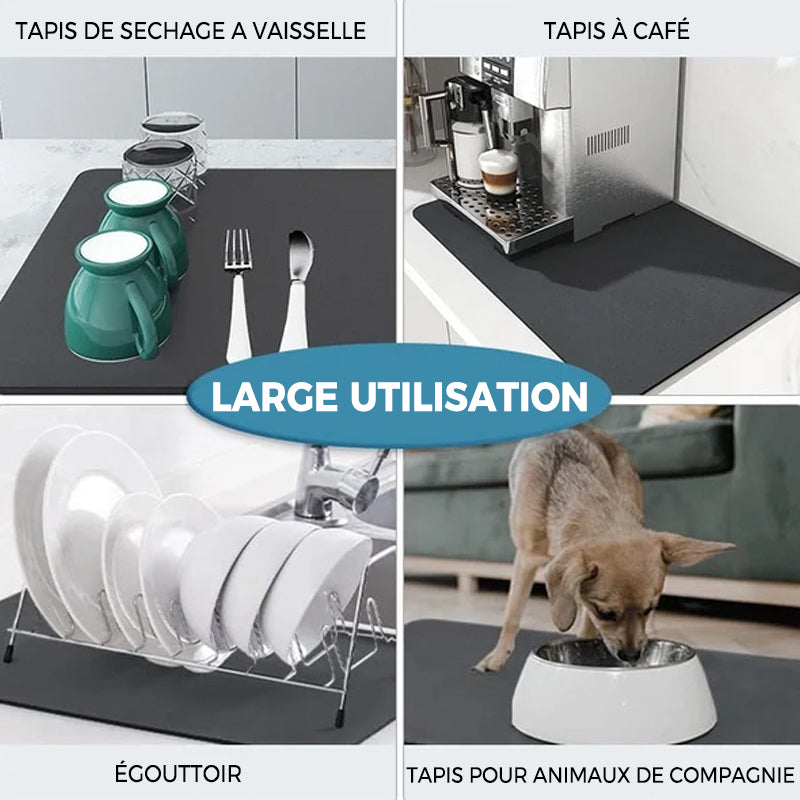 TAPIS DE SECHAGE A VAISSELLE

TAPIS À CAFÉ

LARGE UTILISATION

ÉGOUTTOIR

TAPIS POUR ANIMAUX DE COMPAGNIE