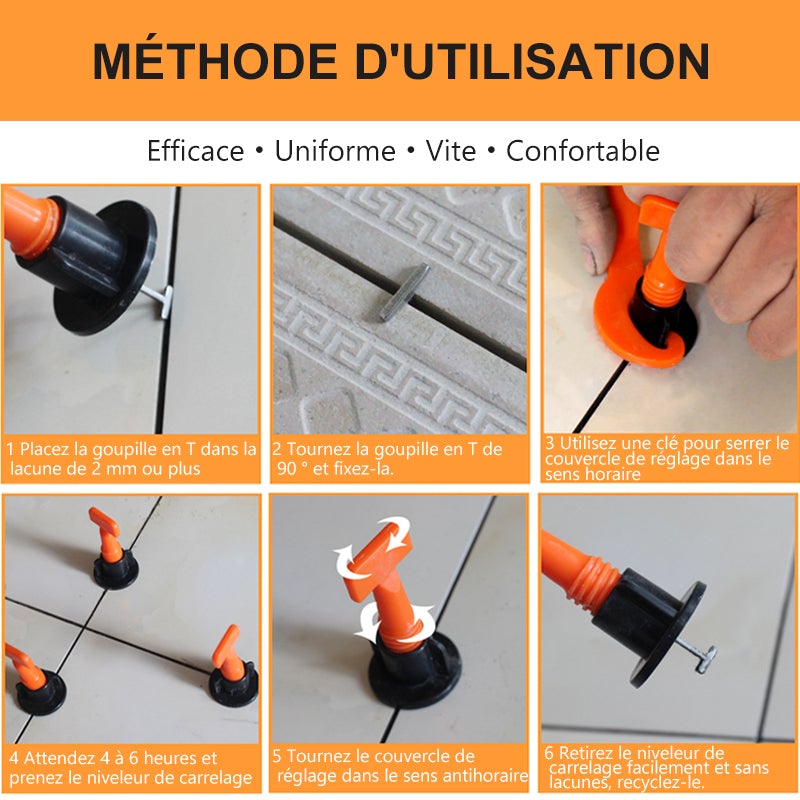 MÉTHODE D'UTILISATION

Efficace • Uniforme • Vite • Confortable

1 Placez la goupille en T dans la lacune de 2 mm ou plus

2 Tournez la goupille en T de 90 ° et fixez-la.

3 Utilisez une clé pour serrer le couvercle de réglage dans le sens horaire

4 Attendez 4 à 6 heures et prenez le niveleur de carrelage

5 Tournez le couvercle de réglage dans le sens antihoraire

6 Retirez le niveleur de carrelage facilement et sans lacunes, recyclez-le.