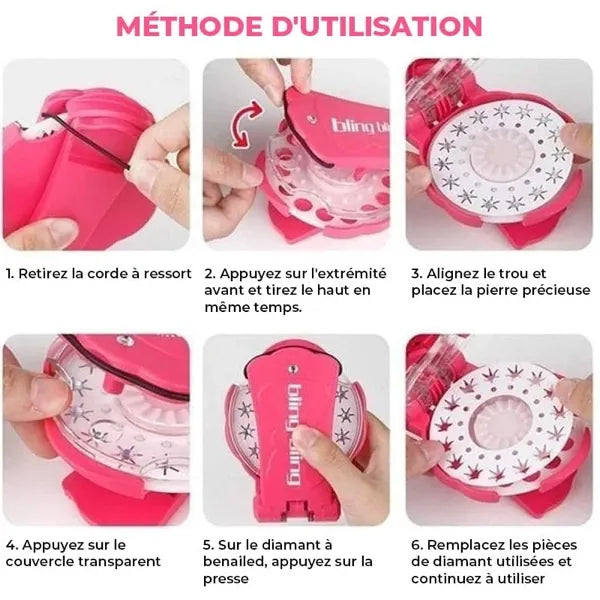 MÉTHODE D'UTILISATION

bling bl

1. Retirez la corde à ressort

2. Appuyez sur l'extrémité avant et tirez le haut en même temps.

3. Alignez le trou et placez la pierre précieuse

bling bling

4. Appuyez sur le couvercle transparent

5. Sur le diamant à benailed, appuyez sur la presse

6. Remplacez les pièces de diamant utilisées et continuez à utiliser