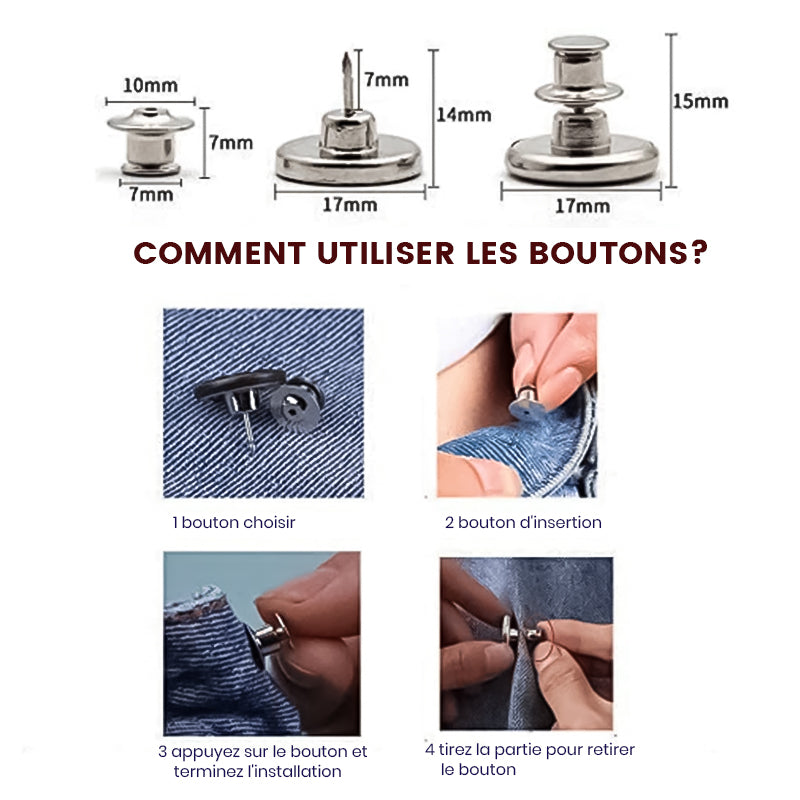 10mm
7mm
7mm
7mm
14mm
17mm
15mm
17mm

COMMENT UTILISER LES BOUTONS?

1 bouton choisir

2 bouton d'insertion

3 appuyez sur le bouton et terminez l'installation

4 tirez la partie pour retirer le bouton