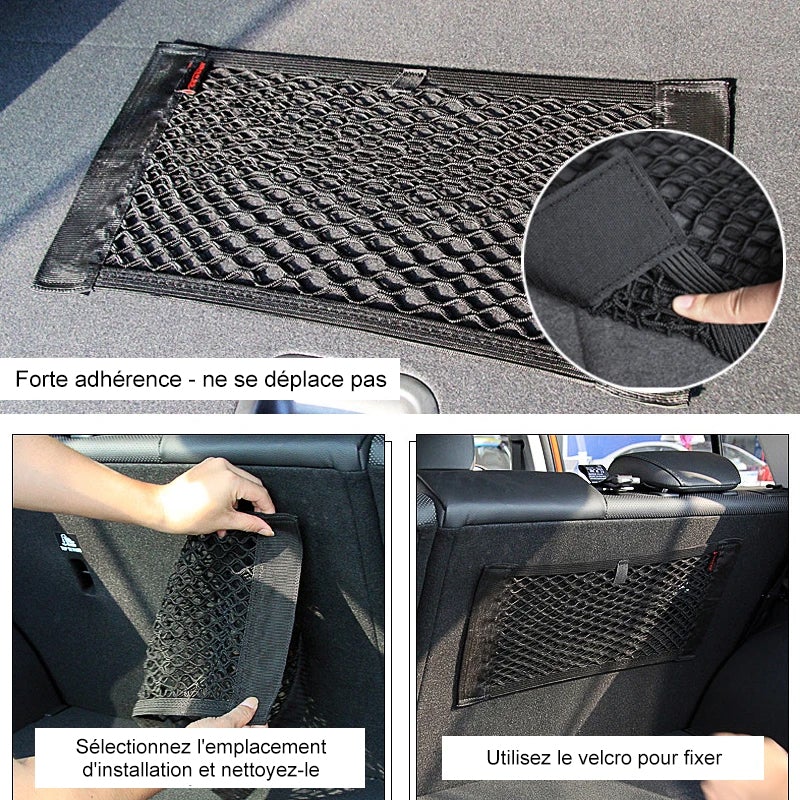 Forte adhérence - ne se déplace pas

Sélectionnez l'emplacement d'installation et nettoyez-le

Utilisez le velcro pour fixer