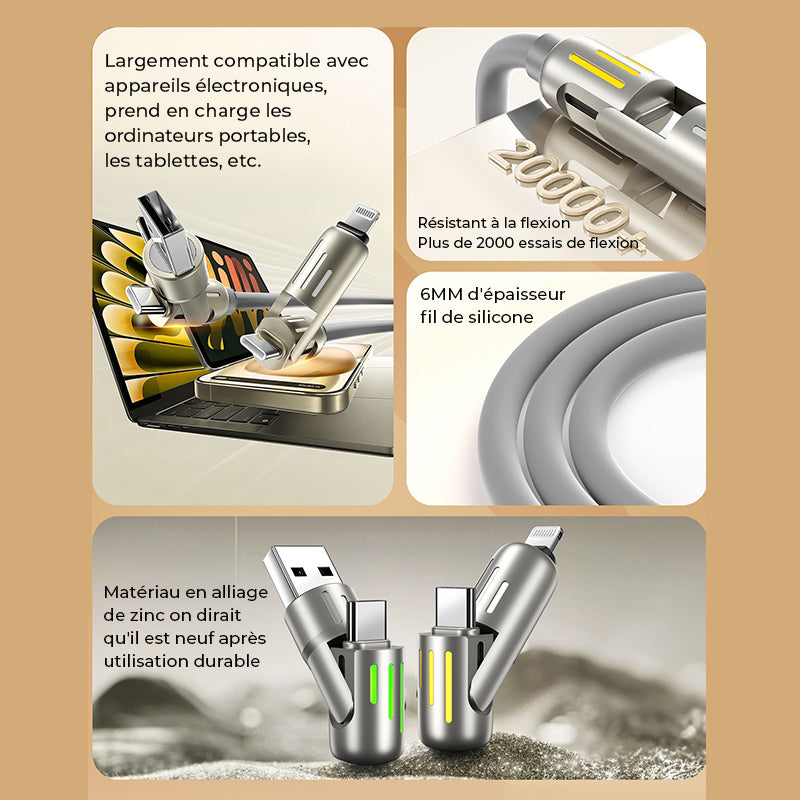 Largement compatible avec appareils électroniques, prend en charge les ordinateurs portables, les tablettes, etc.

20000+

Résistant à la flexion
Plus de 2000 essais de flexion

6MM d'épaisseur
fil de silicone

Matériau en alliage de zinc on dirait qu'il est neuf après utilisation durable