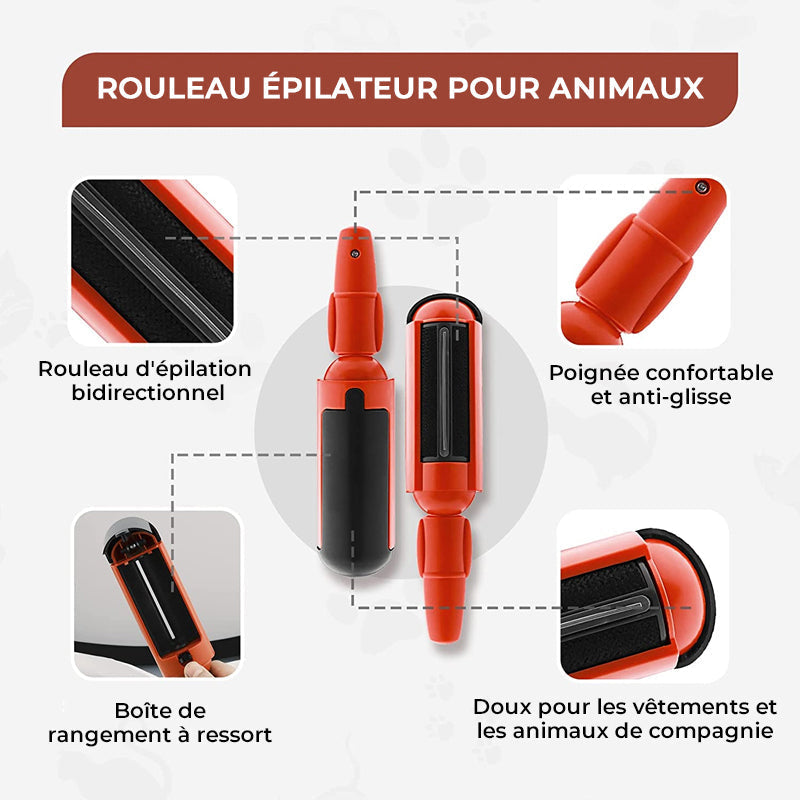 ROULEAU ÉPILATEUR POUR ANIMAUX

Rouleau d'épilation bidirectionnel

Poignée confortable et anti-glisse

Boîte de rangement à ressort

Doux pour les vêtements et les animaux de compagnie