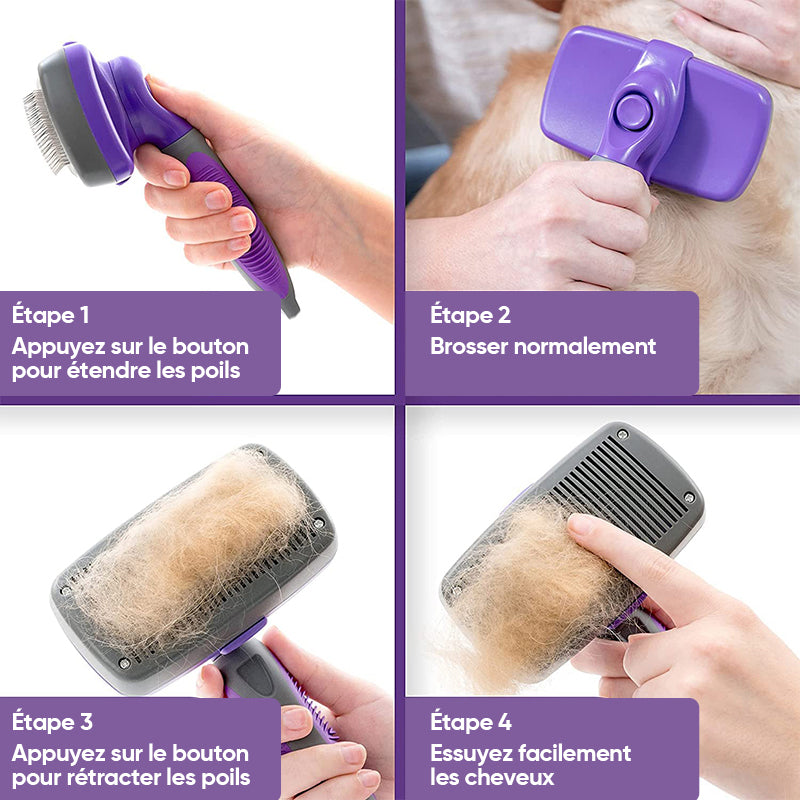 Étape 1
Appuyez sur le bouton pour étendre les poils

Étape 2
Brosser normalement

Étape 3
Appuyez sur le bouton pour rétracter les poils

Étape 4
Essuyez facilement les cheveux