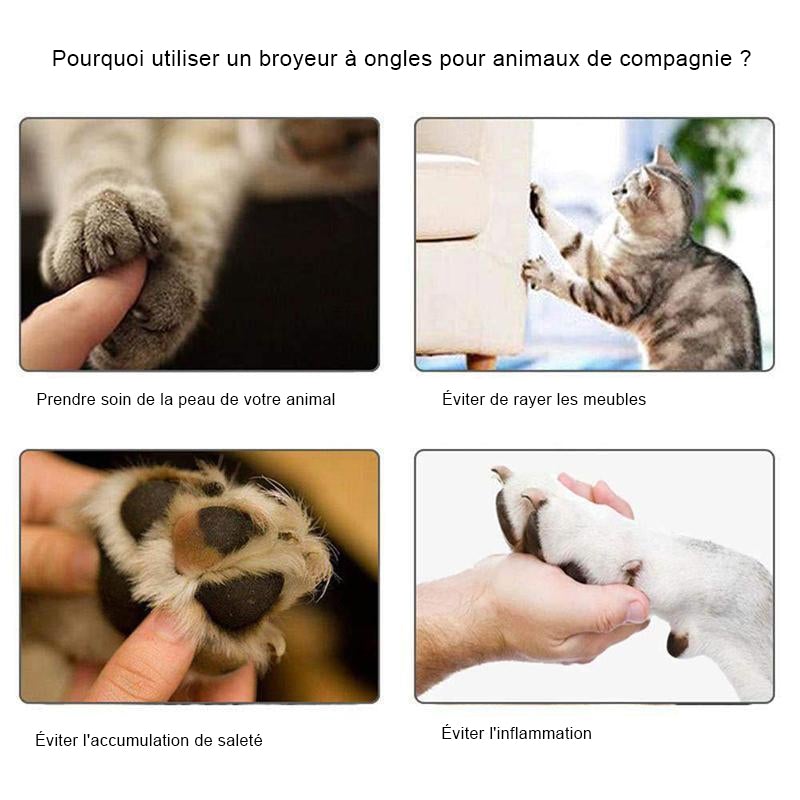 Pourquoi utiliser un broyeur à ongles pour animaux de compagnie ?

Prendre soin de la peau de votre animal

Éviter de rayer les meubles

Éviter l'accumulation de saleté

Éviter l'inflammation