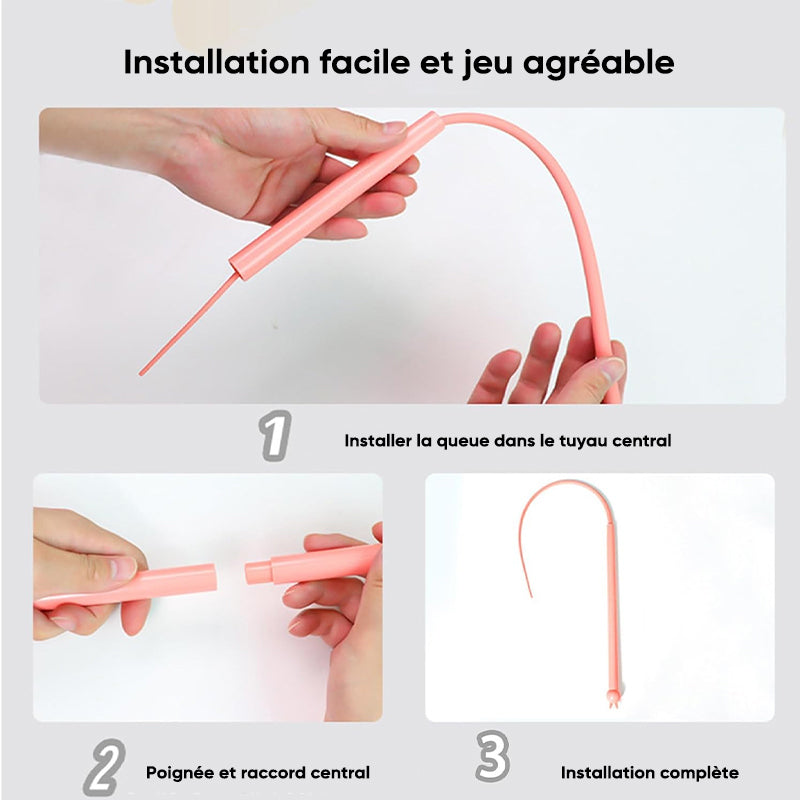 Installation facile et jeu agréable

1

Installer la queue dans le tuyau central

2

Poignée et raccord central

3

Installation complète