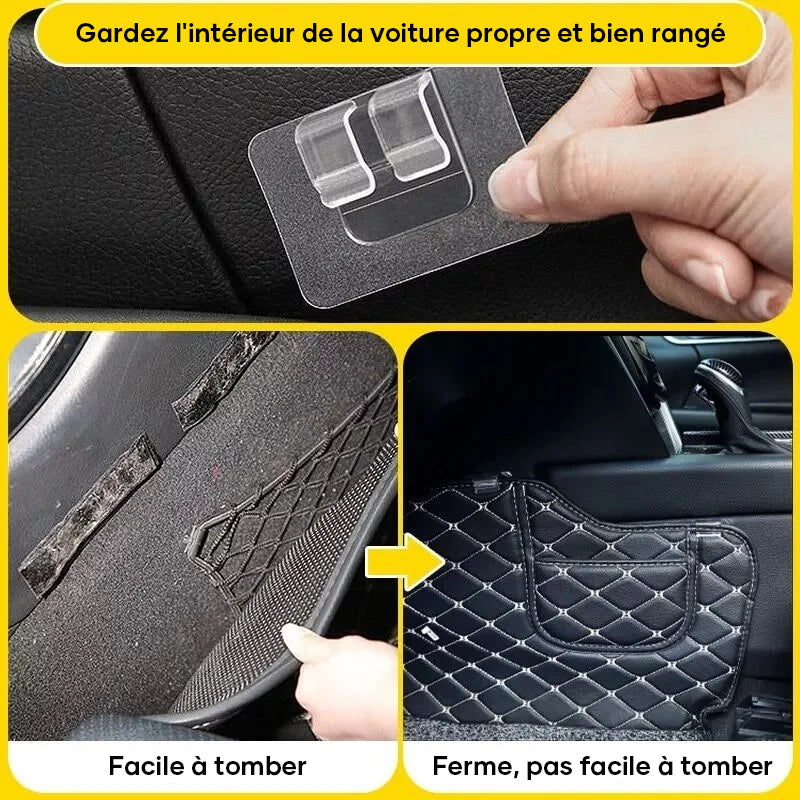 Gardez l'intérieur de la voiture propre et bien rangé

Facile à tomber

Ferme, pas facile à tomber