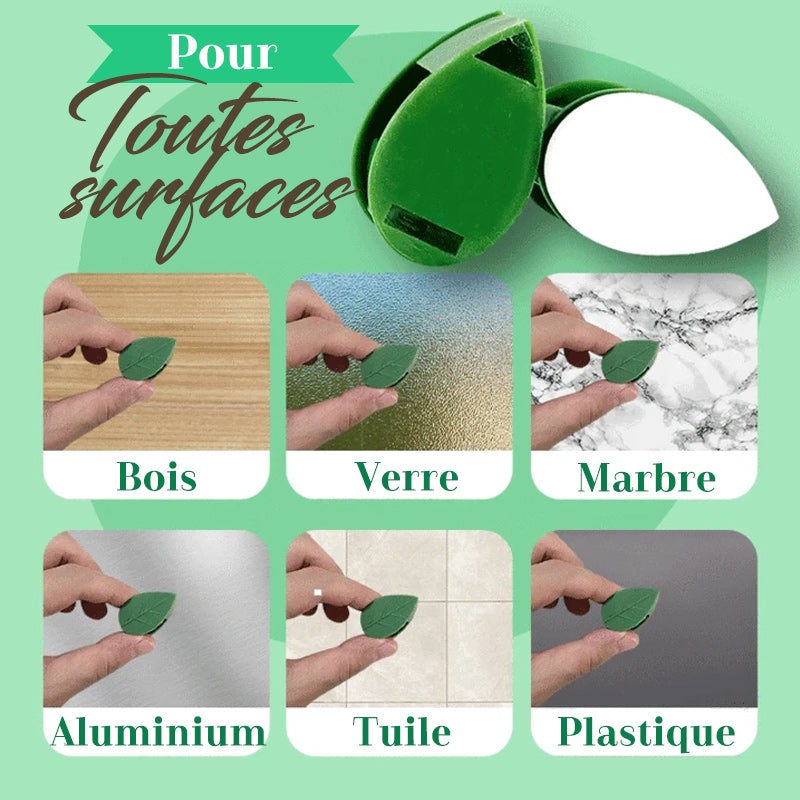 Pour
Toutes surfaces

Bois

Verre

Marbre

Aluminium

Tuile

Plastique