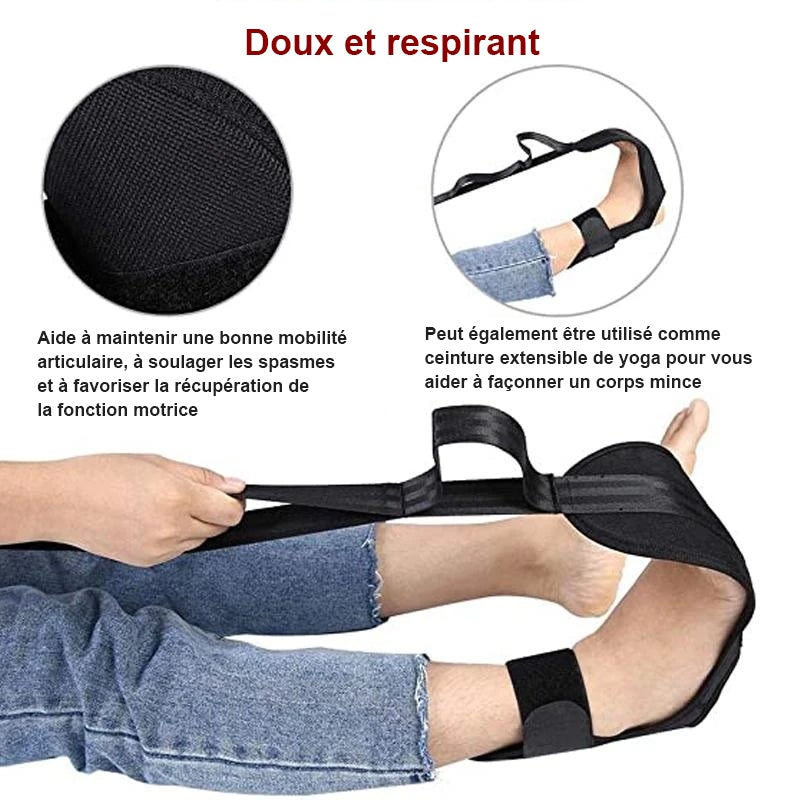 Doux et respirant

Aide à maintenir une bonne mobilité articulaire, à soulager les spasmes et à favoriser la récupération de la fonction motrice

Peut également être utilisé comme ceinture extensible de yoga pour vous aider à façonner un corps mince