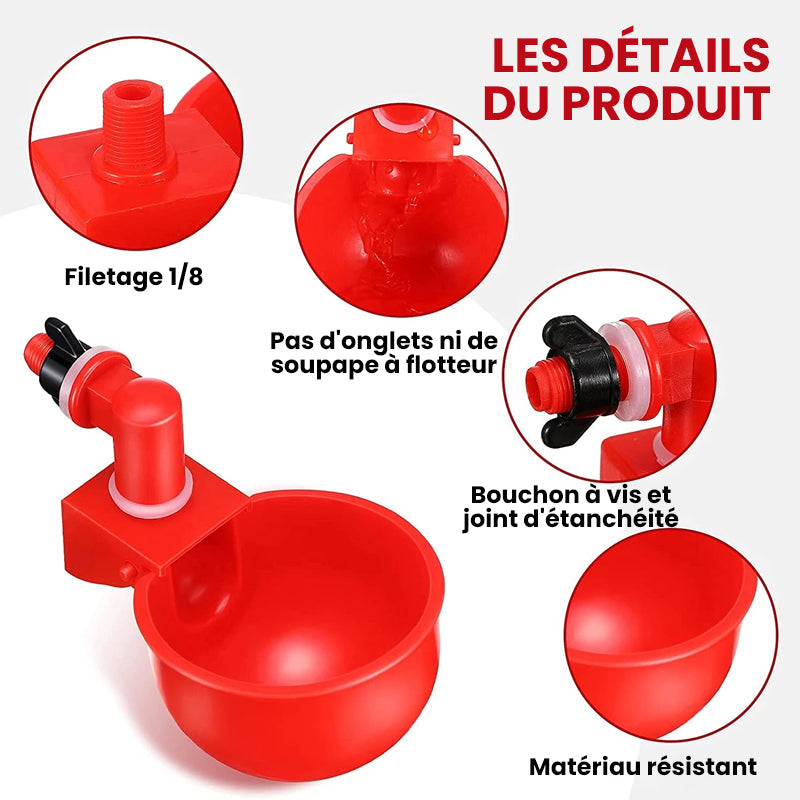 LES DÉTAILS DU PRODUIT

Filetage 1/8

Pas d'onglets ni de soupape à flotteur

Bouchon à vis et joint d'étanchéité

Matériau résistant