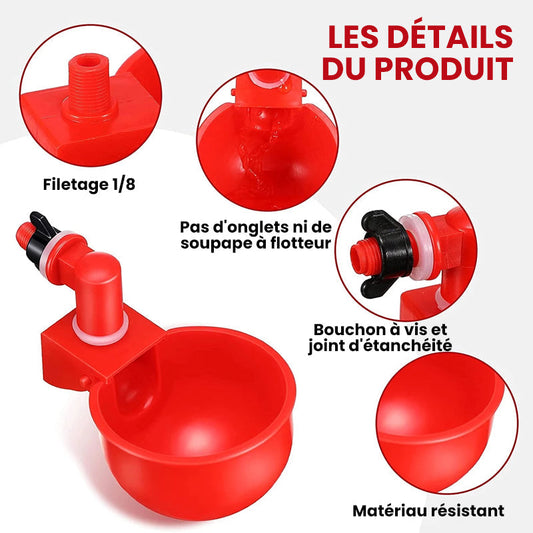 LES DÉTAILS DU PRODUIT

Filetage 1/8

Pas d'onglets ni de soupape à flotteur

Bouchon à vis et joint d'étanchéité

Matériau résistant