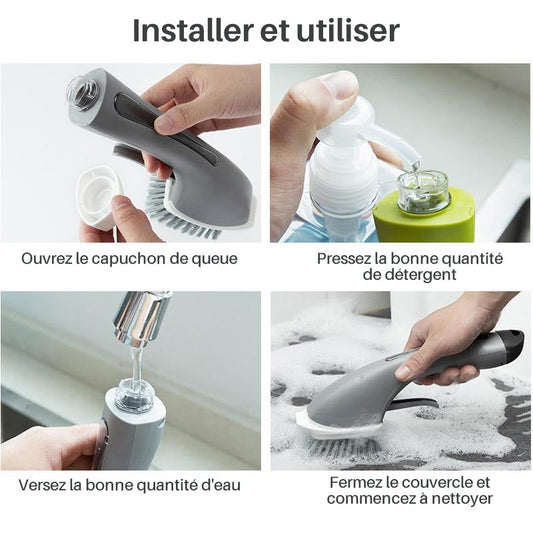 Installer et utiliser

Ouvrez le capuchon de queue

Pressez la bonne quantité de détergent

Versez la bonne quantité d'eau

Fermez le couvercle et commencez à nettoyer