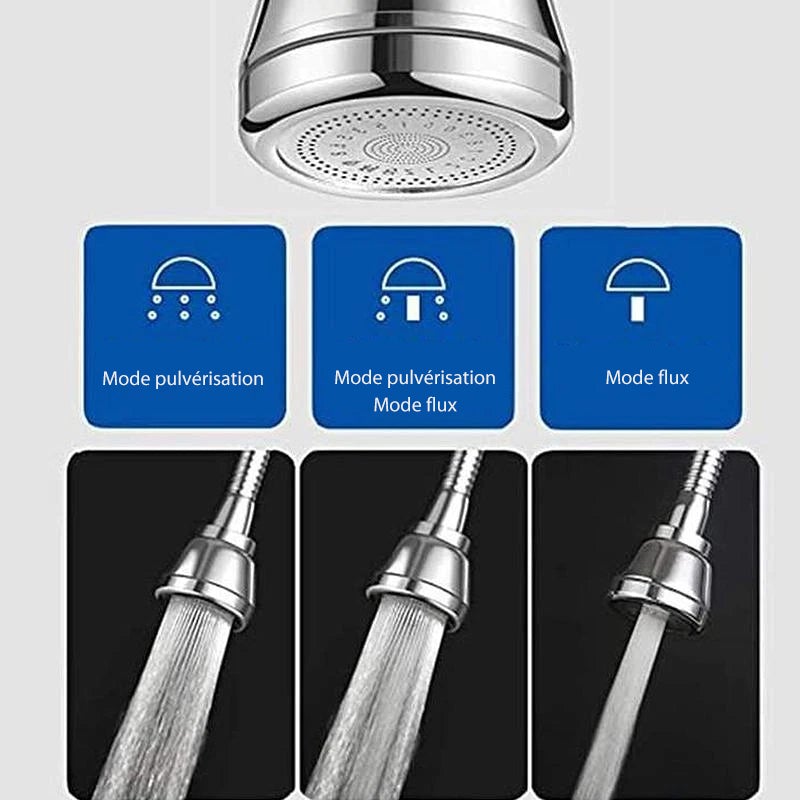 Mode pulvérisation

Mode pulvérisation
Mode flux

Mode flux