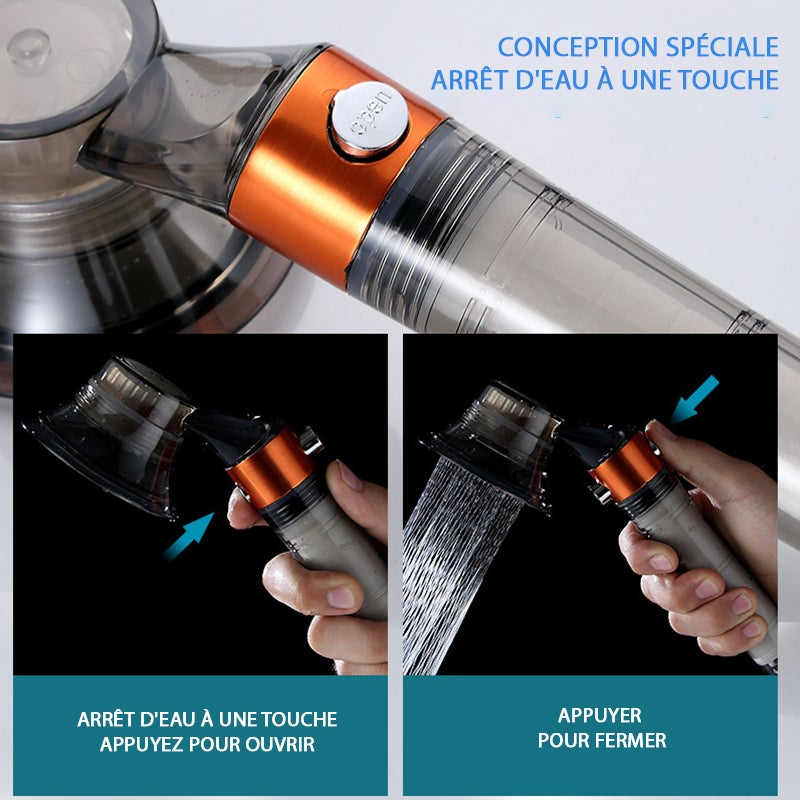 CONCEPTION SPÉCIALE
ARRÊT D'EAU À UNE TOUCHE

open

ARRÊT D'EAU À UNE TOUCHE
APPUYEZ POUR OUVRIR

APPUYER
POUR FERMER