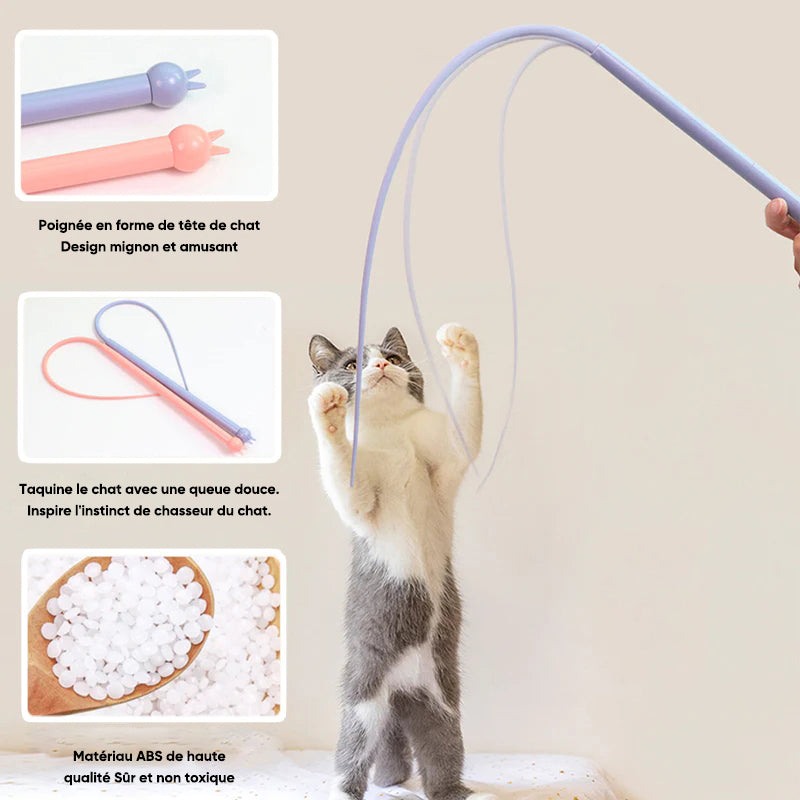 Poignée en forme de tête de chat
Design mignon et amusant

Taquine le chat avec une queue douce.
Inspire l'instinct de chasseur du chat.

Matériau ABS de haute
qualité Sûr et non toxique