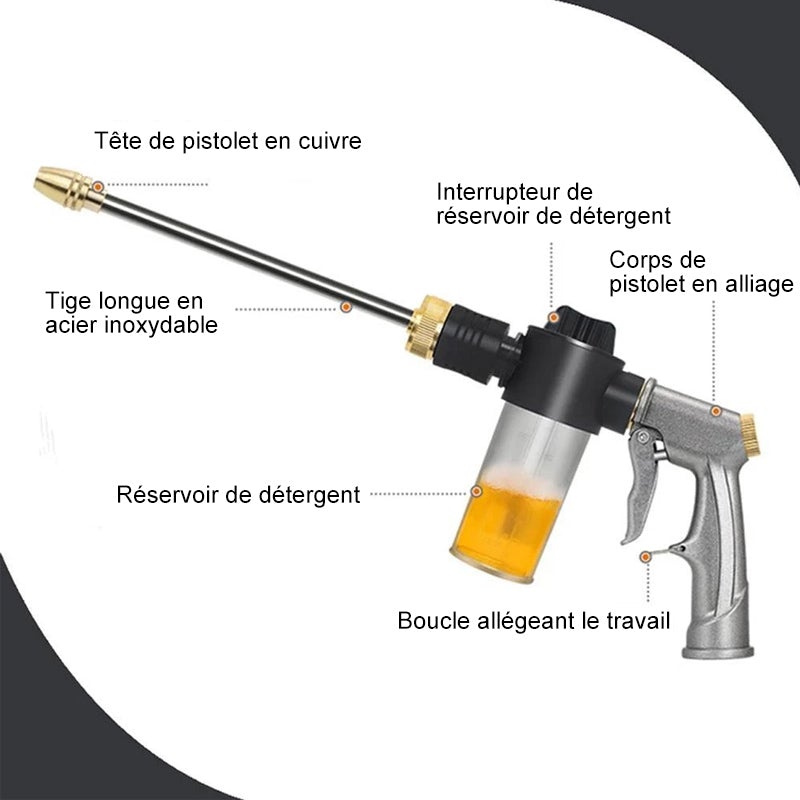 Tête de pistolet en cuivre

Interrupteur de réservoir de détergent

Corps de pistolet en alliage

Tige longue en acier inoxydable

Réservoir de détergent

Boucle allégeant le travail