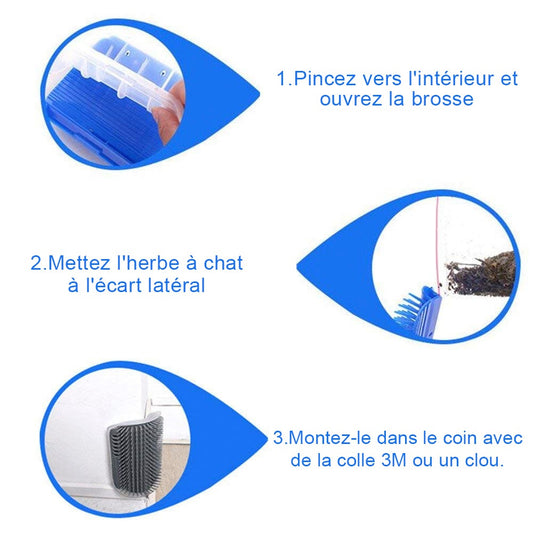 1.Pincez vers l'intérieur et ouvrez la brosse

2.Mettez l'herbe à chat à l'écart latéral

3.Montez-le dans le coin avec de la colle 3M ou un clou.