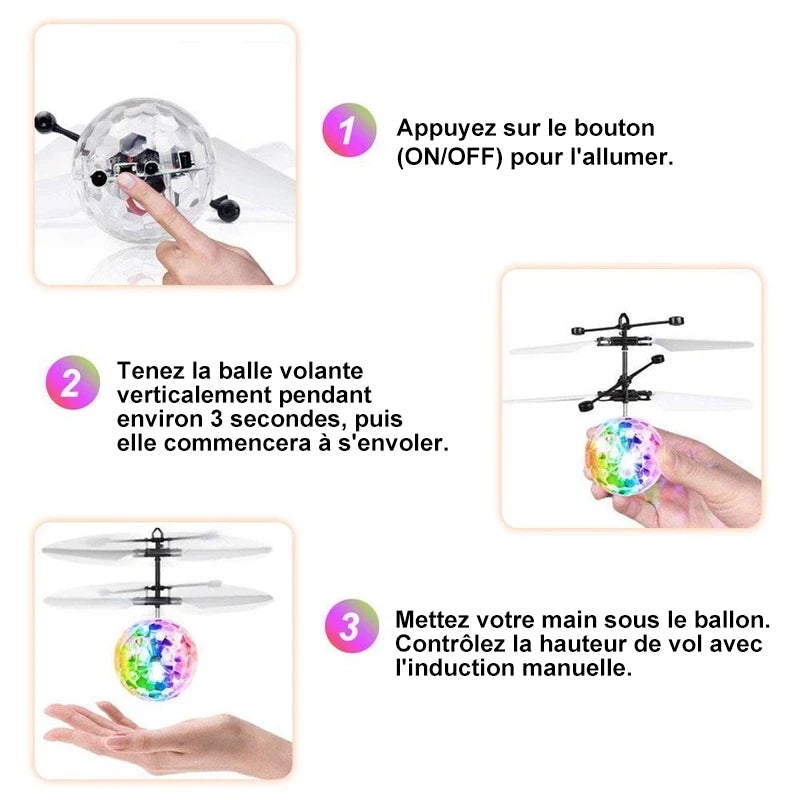 1
Appuyez sur le bouton (ON/OFF) pour l'allumer.

2
Tenez la balle volante verticalement pendant environ 3 secondes, puis elle commencera à s'envoler.

3
Mettez votre main sous le ballon. Contrôlez la hauteur de vol avec l'induction manuelle.