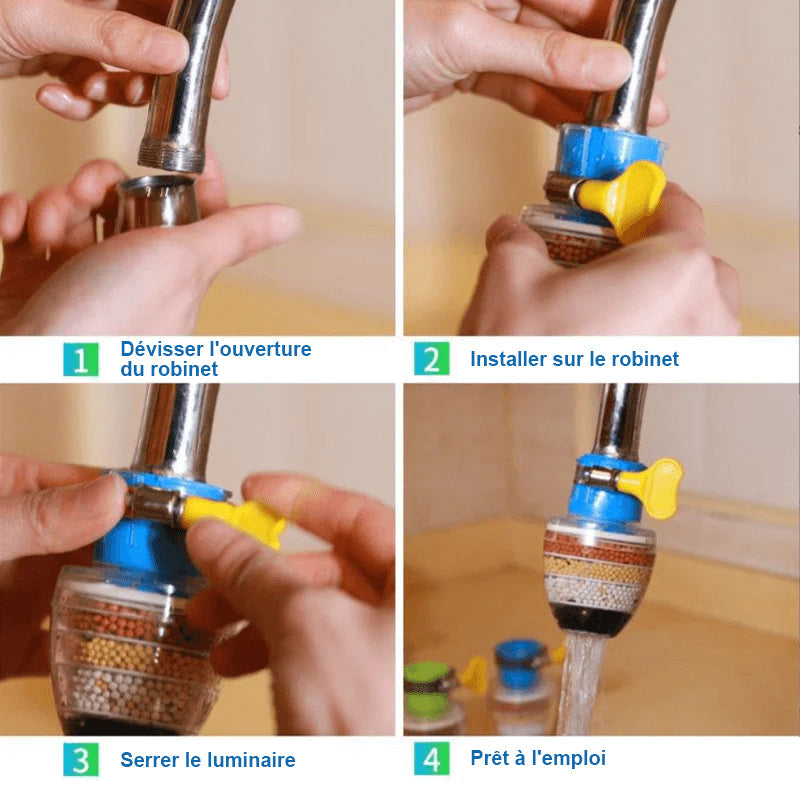 1 Dévisser l'ouverture du robinet

2 Installer sur le robinet

3 Serrer le luminaire

4 Prêt à l'emploi