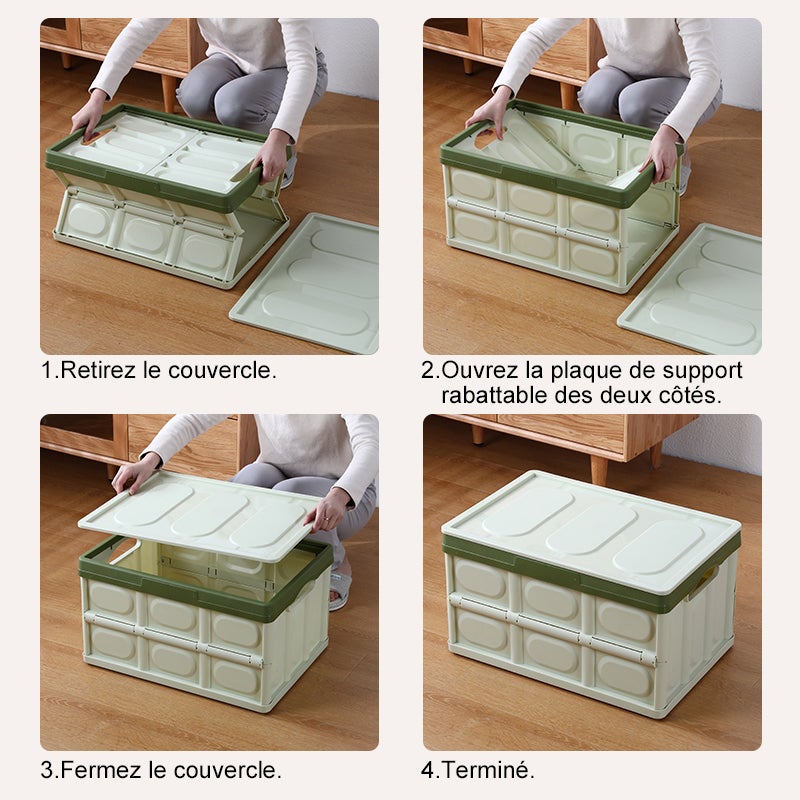 1.Retirez le couvercle.

2.Ouvrez la plaque de support rabattable des deux côtés.

3.Fermez le couvercle.

4.Terminé.