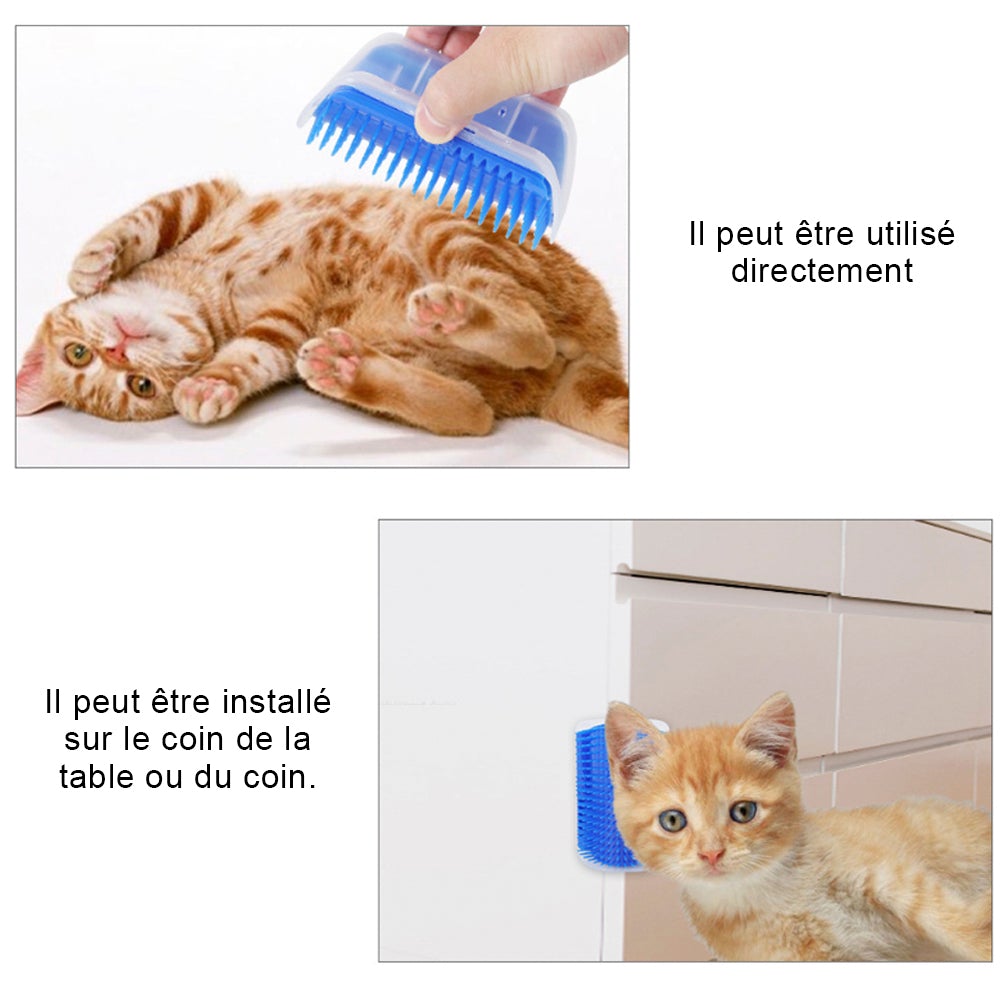 Il peut être utilisé directement

Il peut être installé sur le coin de la table ou du coin.