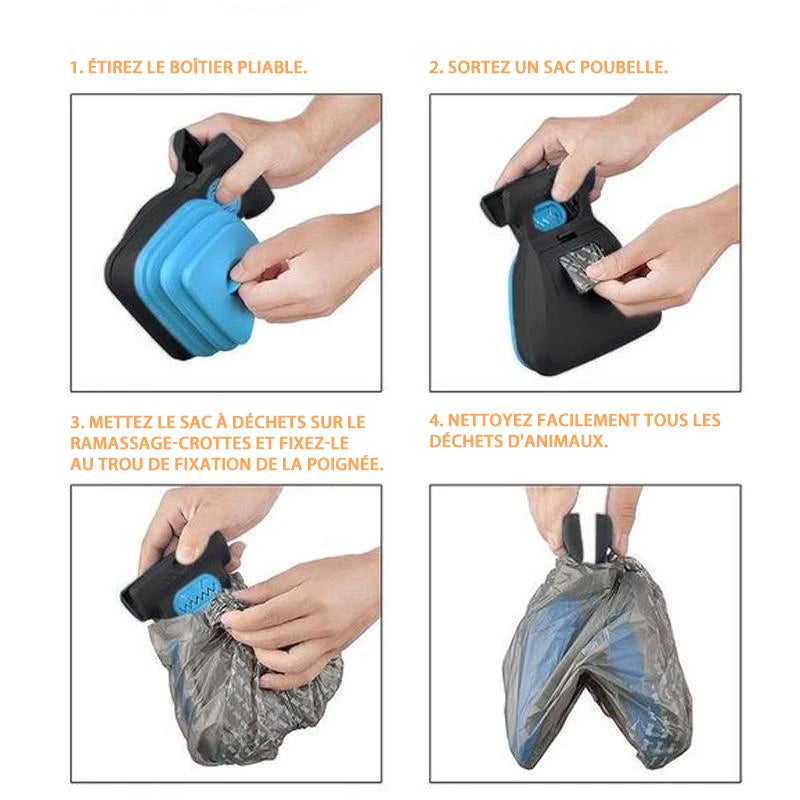 1. ÉTIREZ LE BOÎTIER PLIABLE.

2. SORTEZ UN SAC POUBELLE.

3. METTEZ LE SAC À DÉCHETS SUR LE RAMASSAGE-CROTTES ET FIXEZ-LE AU TROU DE FIXATION DE LA POIGNÉE.

4. NETTOYEZ FACILEMENT TOUS LES DÉCHETS D'ANIMAUX.