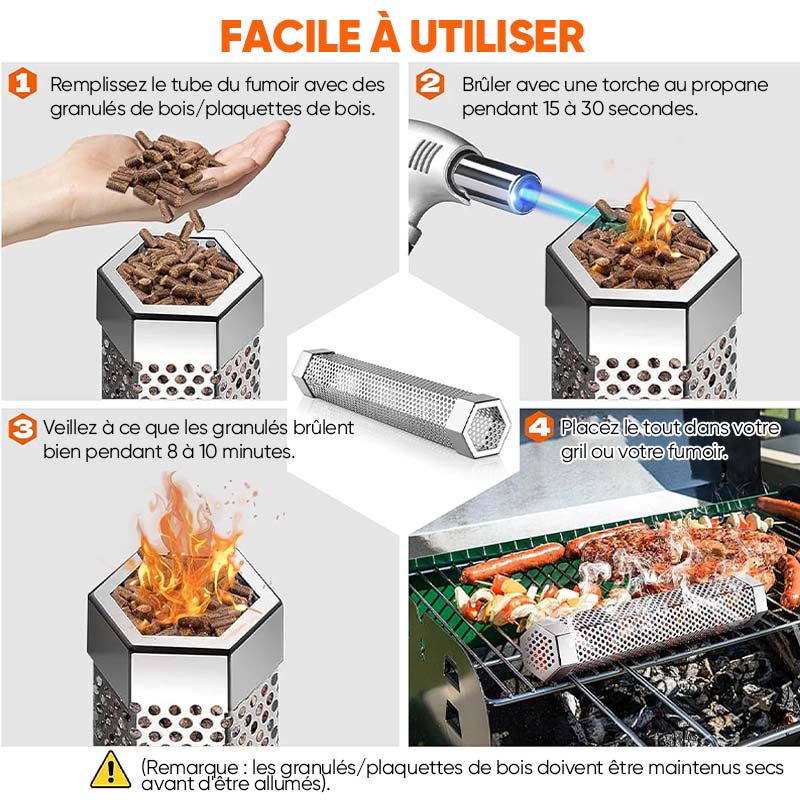 FACILE À UTILISER

1 Remplissez le tube du fumoir avec des granulés de bois/plaquettes de bois.

2 Brûler avec une torche au propane pendant 15 à 30 secondes.

3 Veillez à ce que les granulés brûlent bien pendant 8 à 10 minutes.

4 Placez le tout dans votre gril ou votre fumoir.

(Remarque : les granulés/plaquettes de bois doivent être maintenus secs avant d'être allumés).