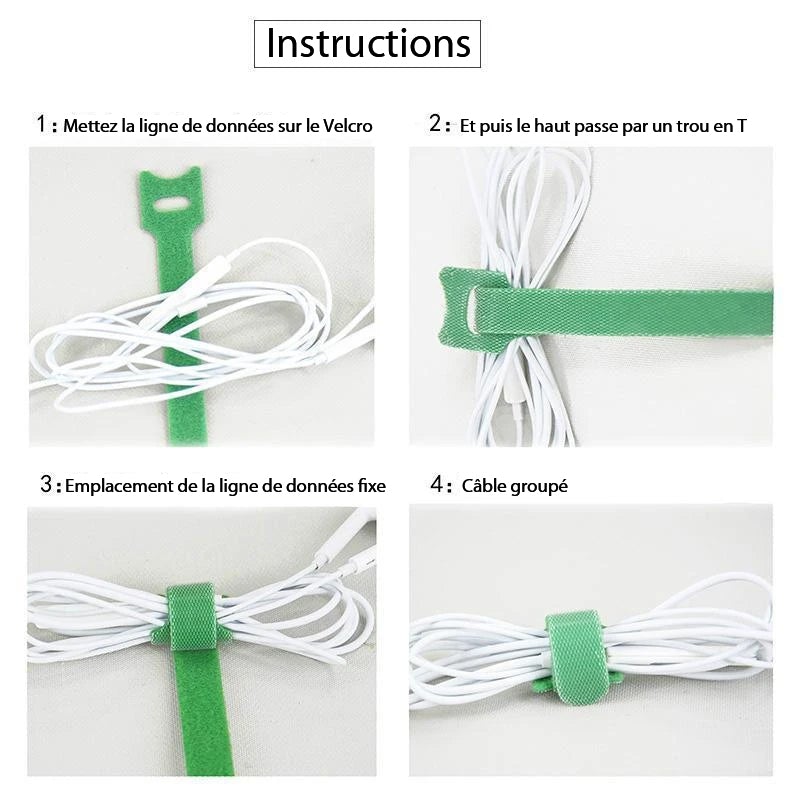 Instructions

1 : Mettez la ligne de données sur le Velcro

2 : Et puis le haut passe par un trou en T

3 : Emplacement de la ligne de données fixe

4 : Câble groupé