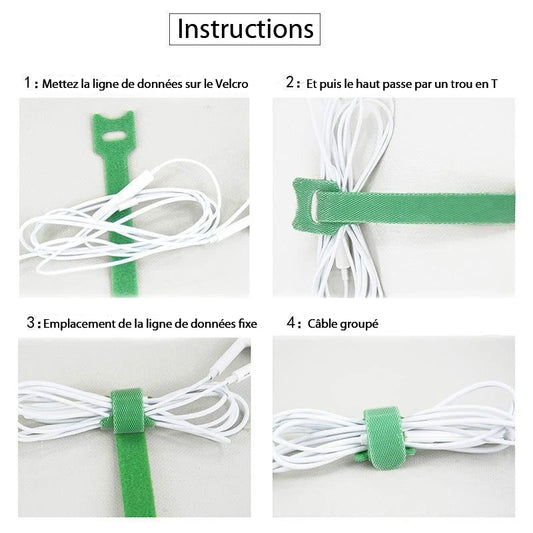 Instructions

1 : Mettez la ligne de données sur le Velcro

2 : Et puis le haut passe par un trou en T

3 : Emplacement de la ligne de données fixe

4 : Câble groupé