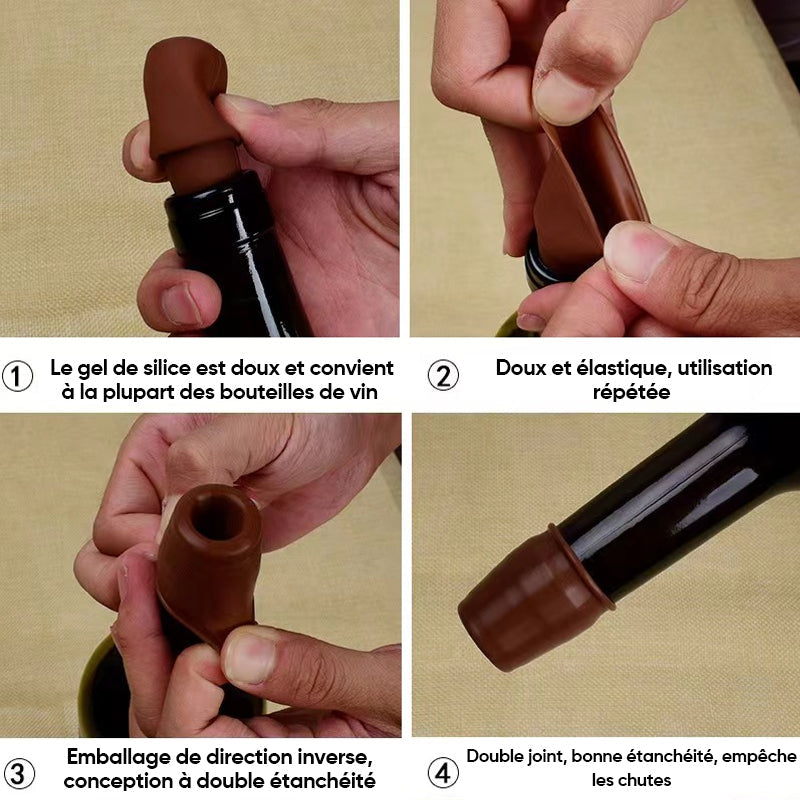 ① Le gel de silice est doux et convient à la plupart des bouteilles de vin

② Doux et élastique, utilisation répétée

③ Emballage de direction inverse, conception à double étanchéité

④ Double joint, bonne étanchéité, empêche les chutes