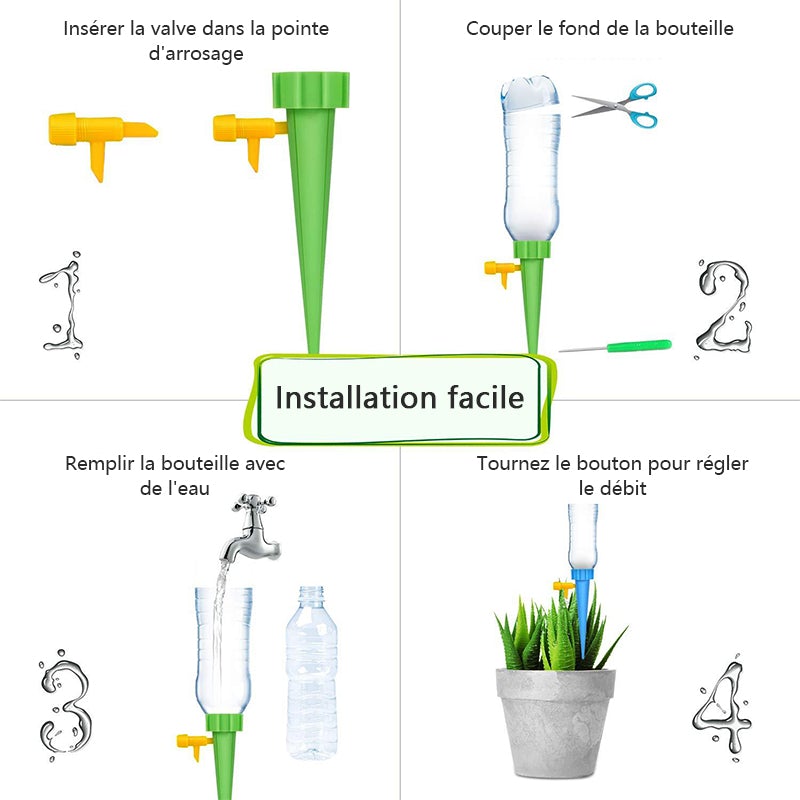 Insérer la valve dans la pointe d'arrosage

1

Couper le fond de la bouteille

2

Installation facile

Remplir la bouteille avec de l'eau

3

Tournez le bouton pour régler le débit

4