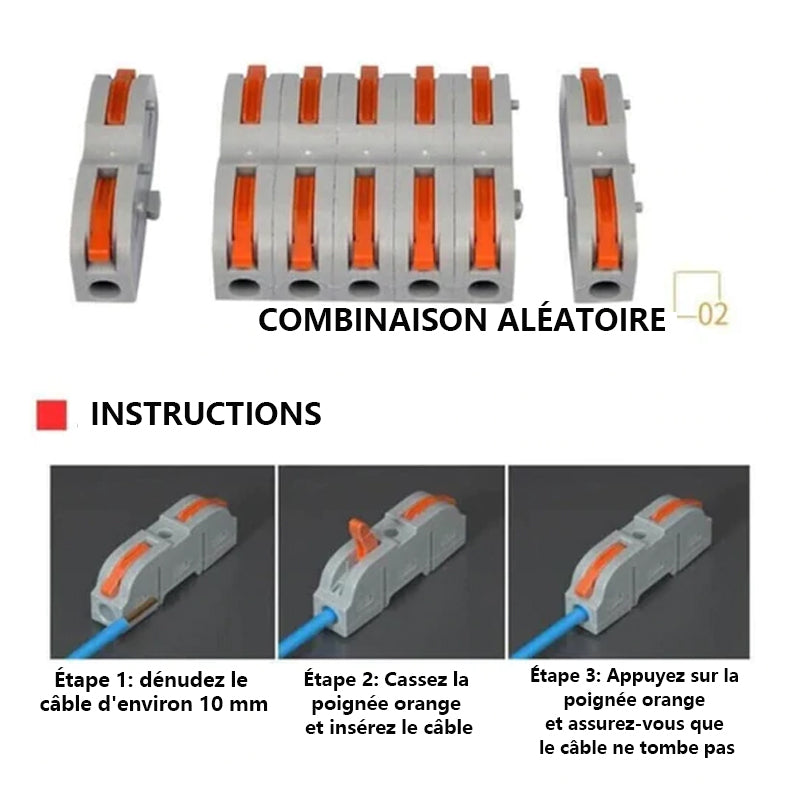 COMBINAISON ALÉATOIRE

02

INSTRUCTIONS

Étape 1: dénudez le câble d'environ 10 mm

Étape 2: Cassez la poignée orange et insérez le câble

Étape 3: Appuyez sur la poignée orange et assurez-vous que le câble ne tombe pas