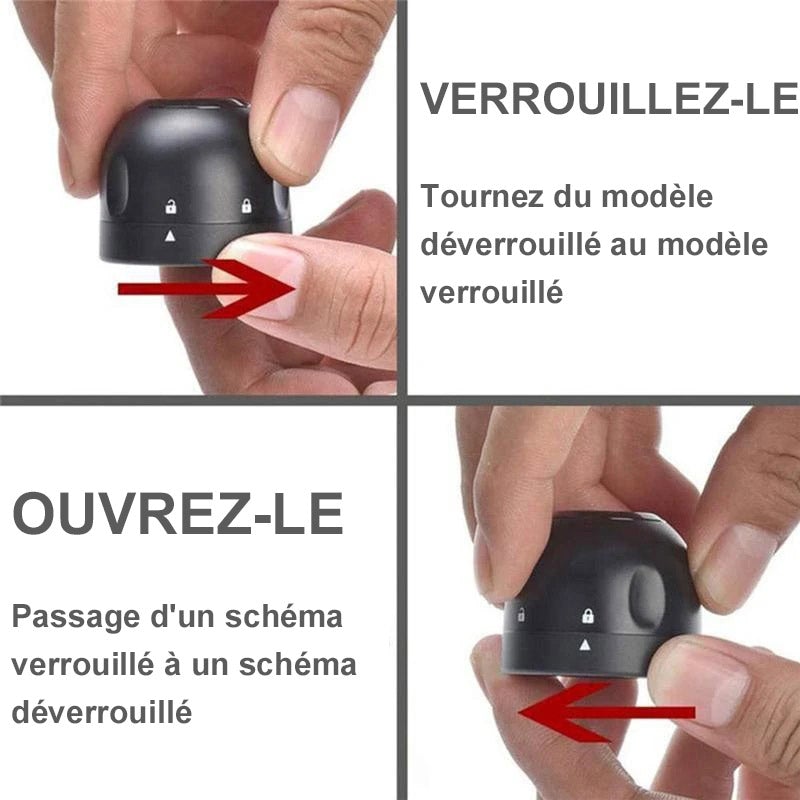 VERROUILLEZ-LE

Tournez du modèle déverrouillé au modèle verrouillé

OUVREZ-LE

Passage d'un schéma verrouillé à un schéma déverrouillé