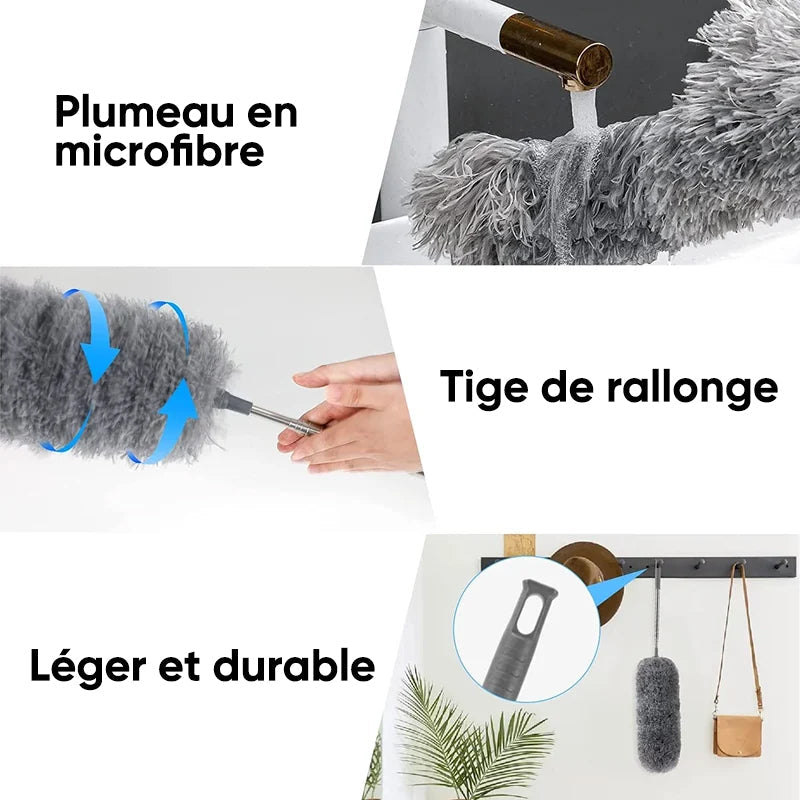 Plumeau en microfibre

Tige de rallonge

Léger et durable