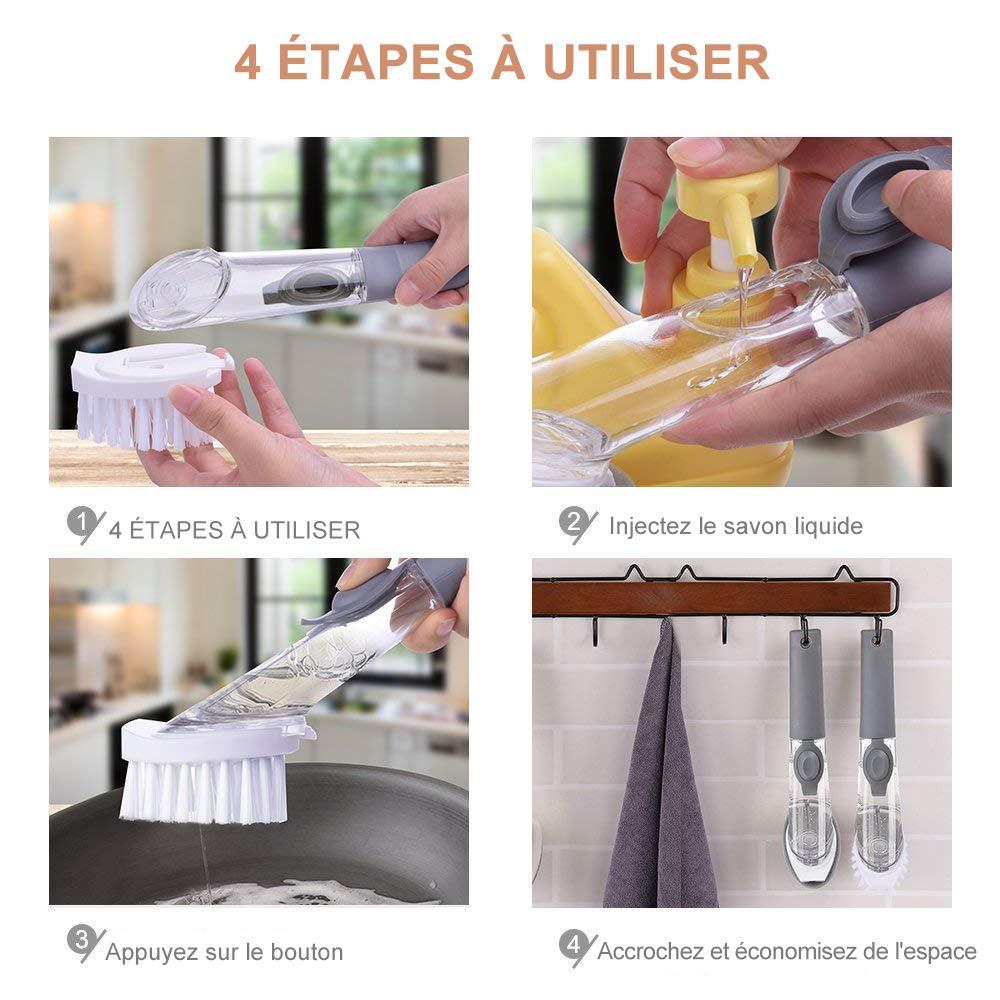 4 ÉTAPES À UTILISER

1 4 ÉTAPES À UTILISER

2 Injectez le savon liquide

3 Appuyez sur le bouton

4 Accrochez et économisez de l'espace