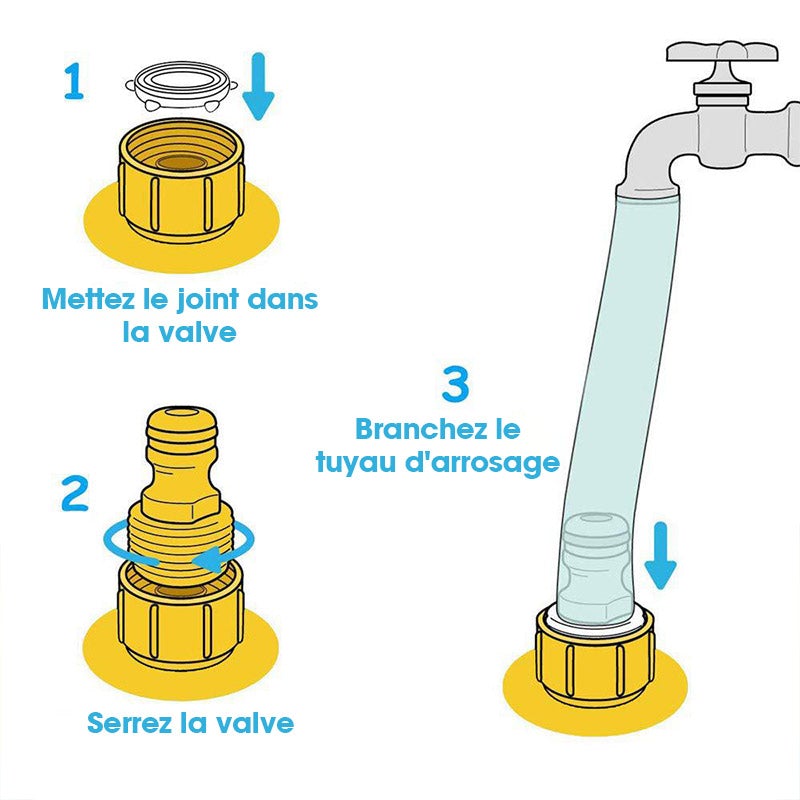 1

Mettez le joint dans la valve

2

Serrez la valve

3

Branchez le tuyau d'arrosage