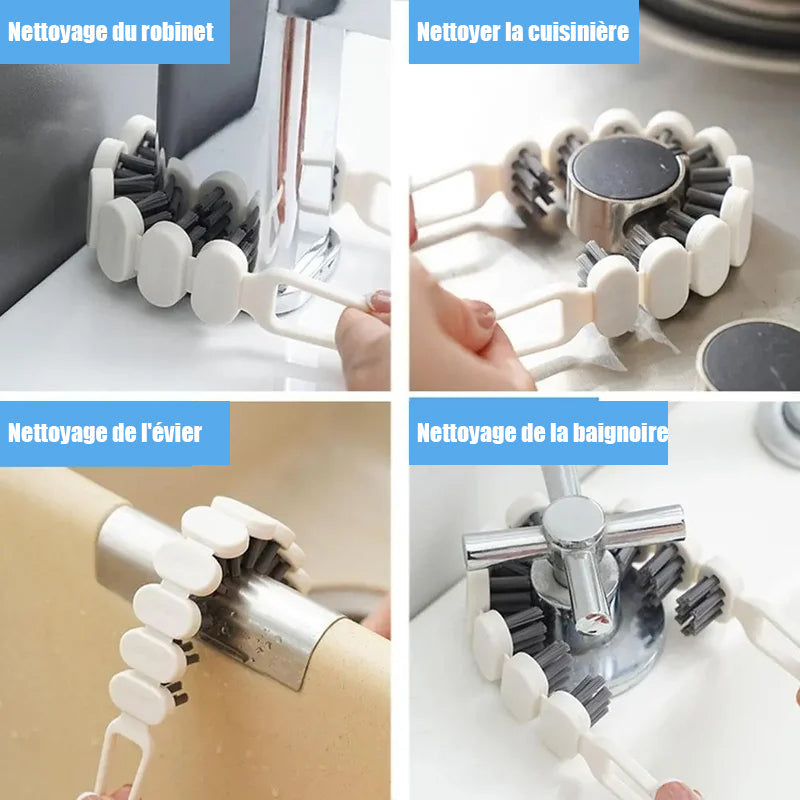 Nettoyage du robinet

Nettoyer la cuisinière

Nettoyage de l'évier

Nettoyage de la baignoire