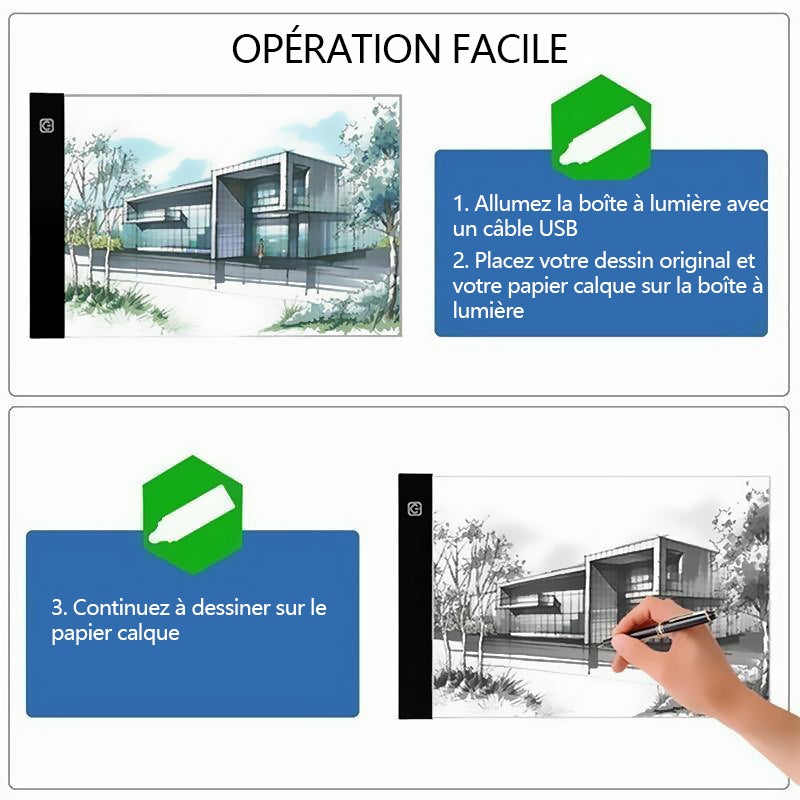 OPÉRATION FACILE

1. Allumez la boîte à lumière avec un câble USB

2. Placez votre dessin original et votre papier calque sur la boîte à lumière

3. Continuez à dessiner sur le papier calque