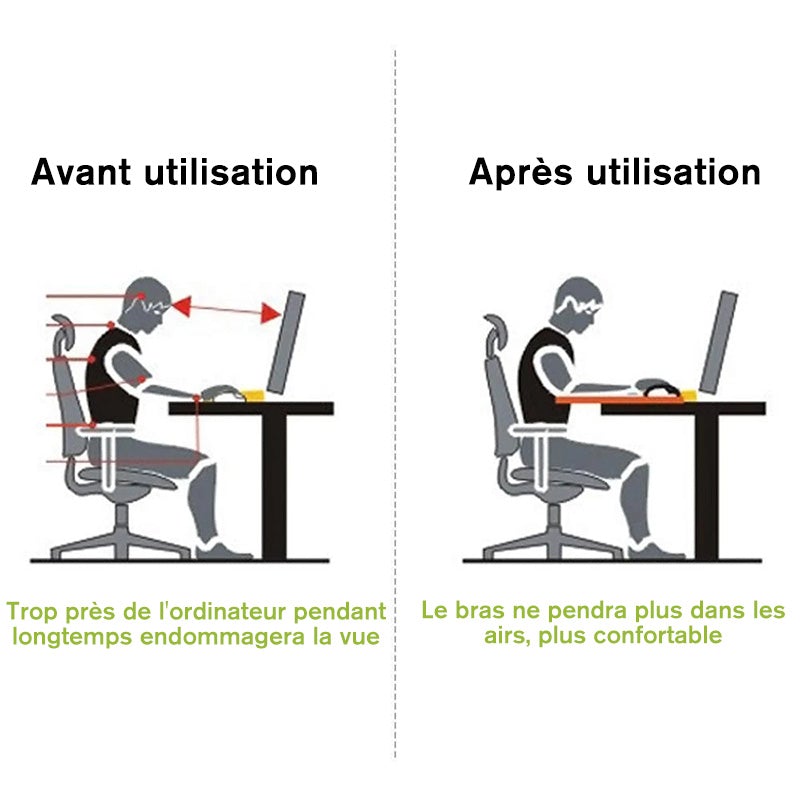 Avant utilisation

Trop près de l'ordinateur pendant longtemps endommagera la vue

Après utilisation

Le bras ne pendra plus dans les airs, plus confortable