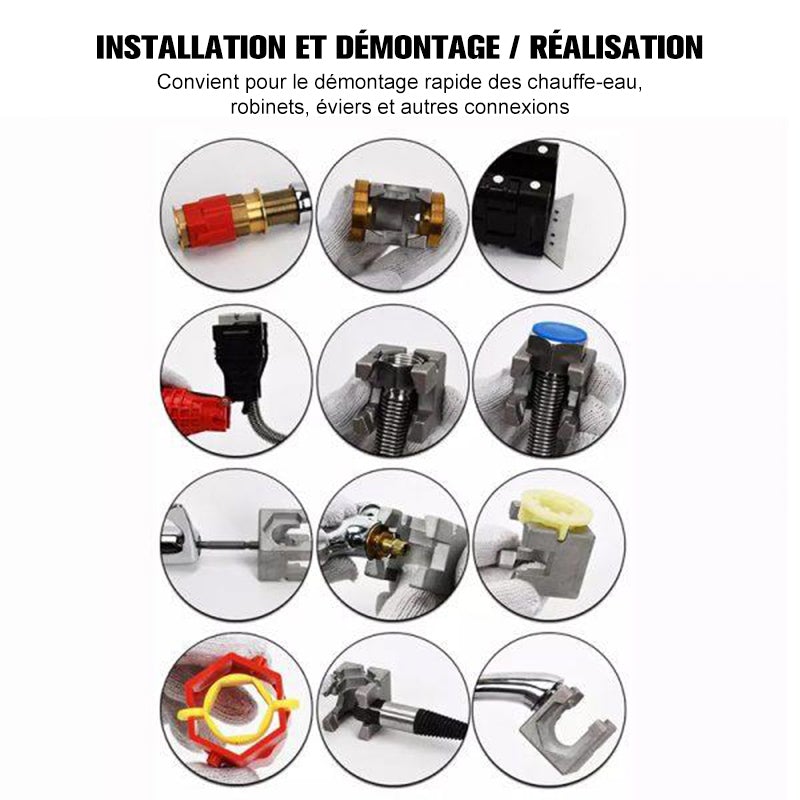 INSTALLATION ET DÉMONTAGE / RÉALISATION

Convient pour le démontage rapide des chauffe-eau, robinets, éviers et autres connexions