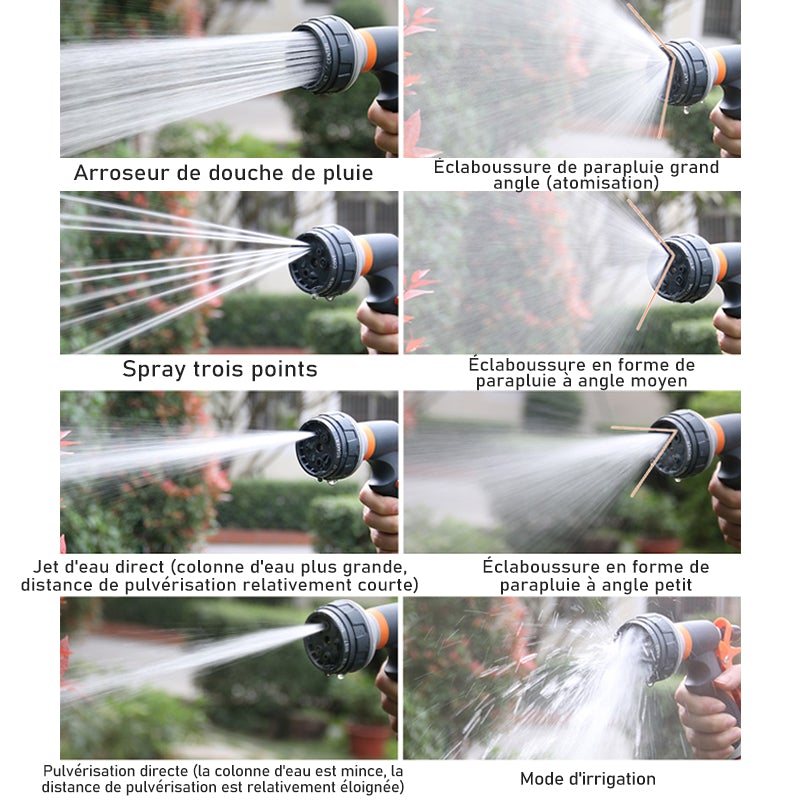 Arroseur de douche de pluie

Éclaboussure de parapluie grand angle (atomisation)

Spray trois points

Éclaboussure en forme de parapluie à angle moyen

Jet d'eau direct (colonne d'eau plus grande, distance de pulvérisation relativement courte)

Éclaboussure en forme de parapluie à angle petit

Pulvérisation directe (la colonne d'eau est mince, la distance de pulvérisation est relativement éloignée)

Mode d'irrigation