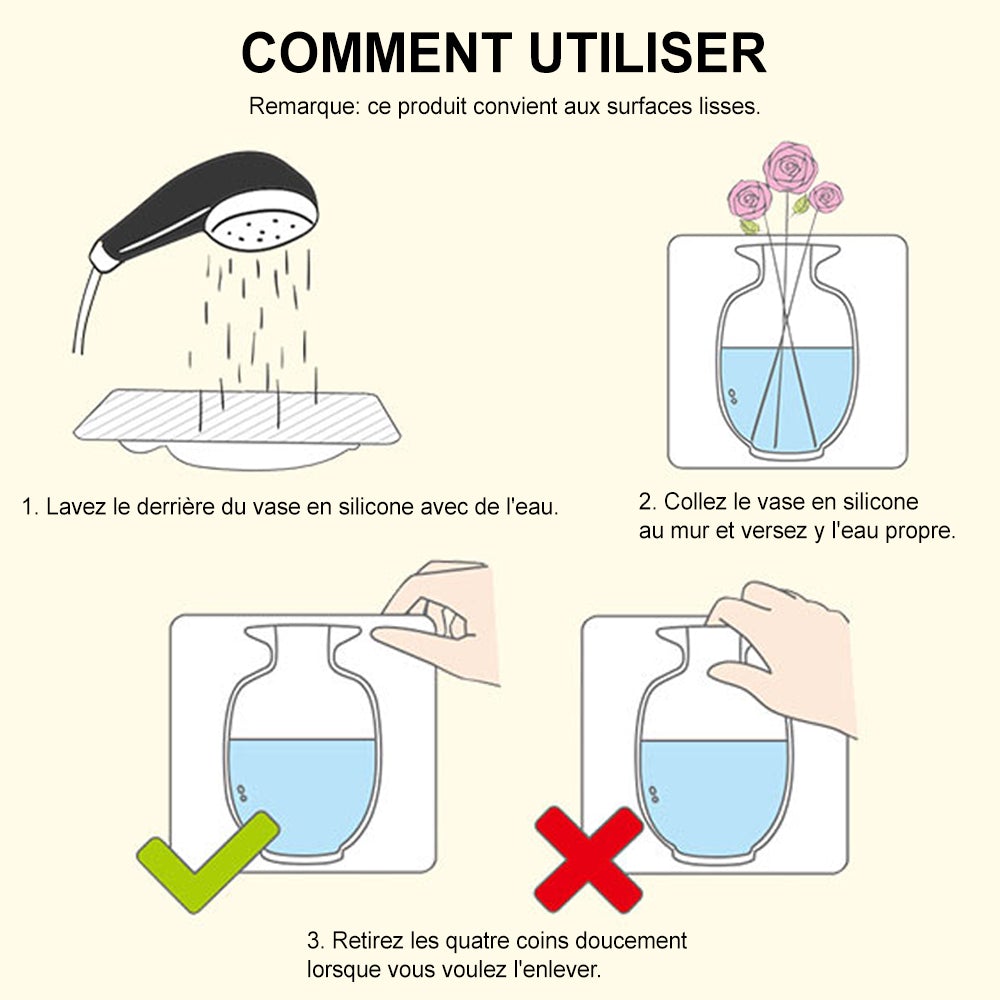 COMMENT UTILISER

Remarque: ce produit convient aux surfaces lisses.

1. Lavez le derrière du vase en silicone avec de l'eau.

2. Collez le vase en silicone au mur et versez y l'eau propre.

3. Retirez les quatre coins doucement lorsque vous voulez l'enlever.