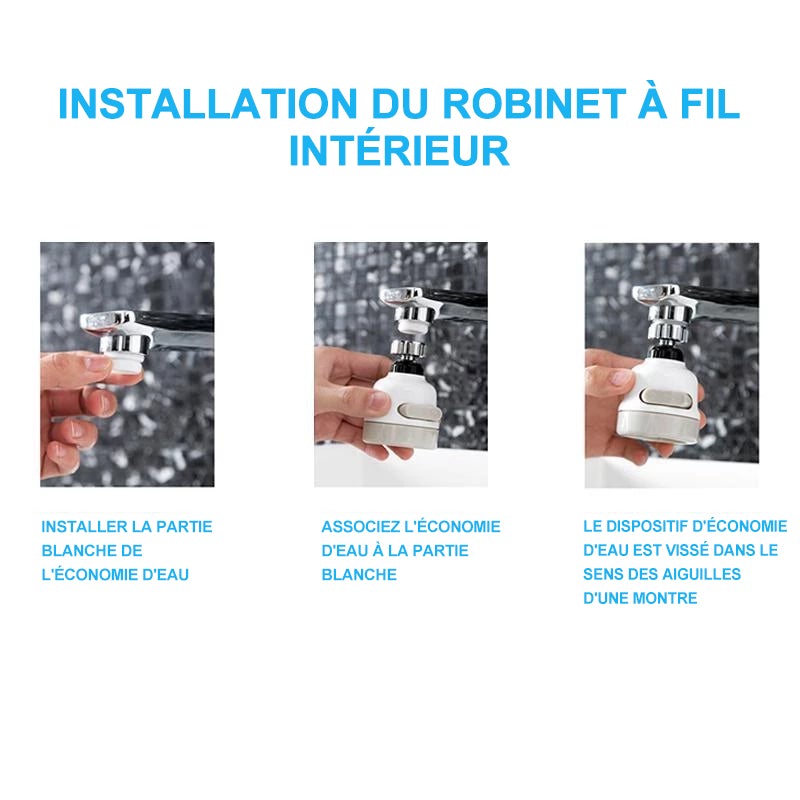 INSTALLATION DU ROBINET À FIL INTÉRIEUR

INSTALLER LA PARTIE BLANCHE DE L'ÉCONOMIE D'EAU

ASSOCIEZ L'ÉCONOMIE D'EAU À LA PARTIE BLANCHE

LE DISPOSITIF D'ÉCONOMIE D'EAU EST VISSÉ DANS LE SENS DES AIGUILLES D'UNE MONTRE