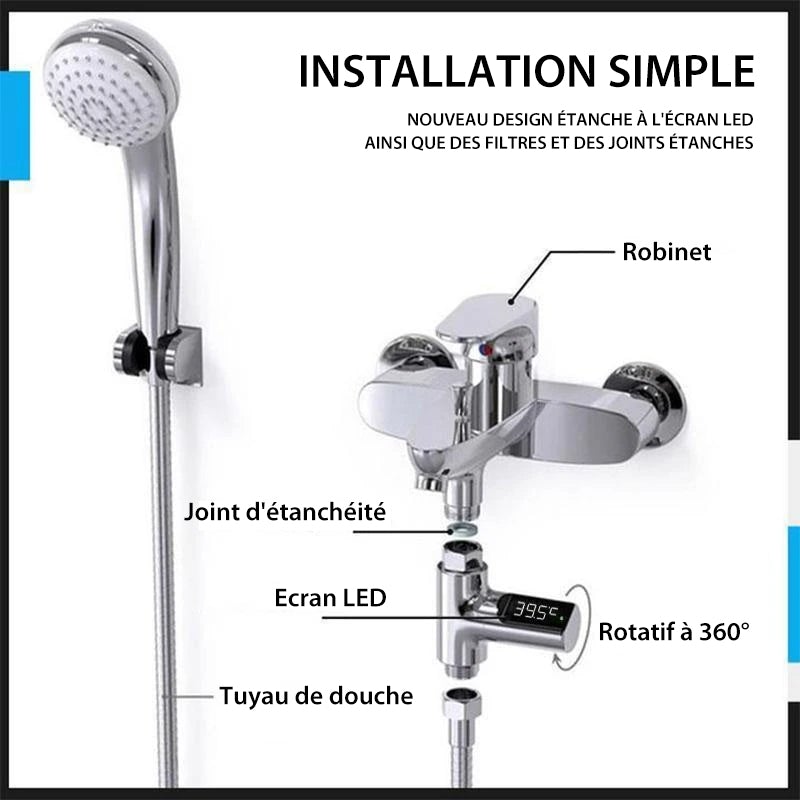 INSTALLATION SIMPLE

NOUVEAU DESIGN ÉTANCHE À L'ÉCRAN LED
AINSI QUE DES FILTRES ET DES JOINTS ÉTANCHES

Robinet

Joint d'étanchéité

Ecran LED

39.5°C

Rotatif à 360°

Tuyau de douche