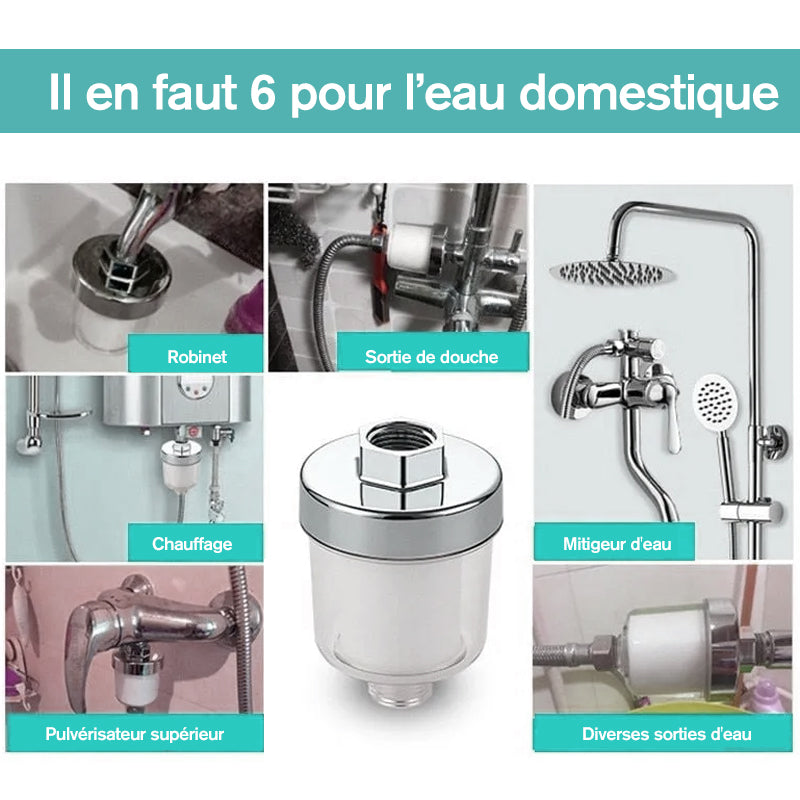 Il en faut 6 pour l'eau domestique

Robinet

Sortie de douche

Chauffage

Mitigeur d'eau

Pulvérisateur supérieur

Diverses sorties d'eau