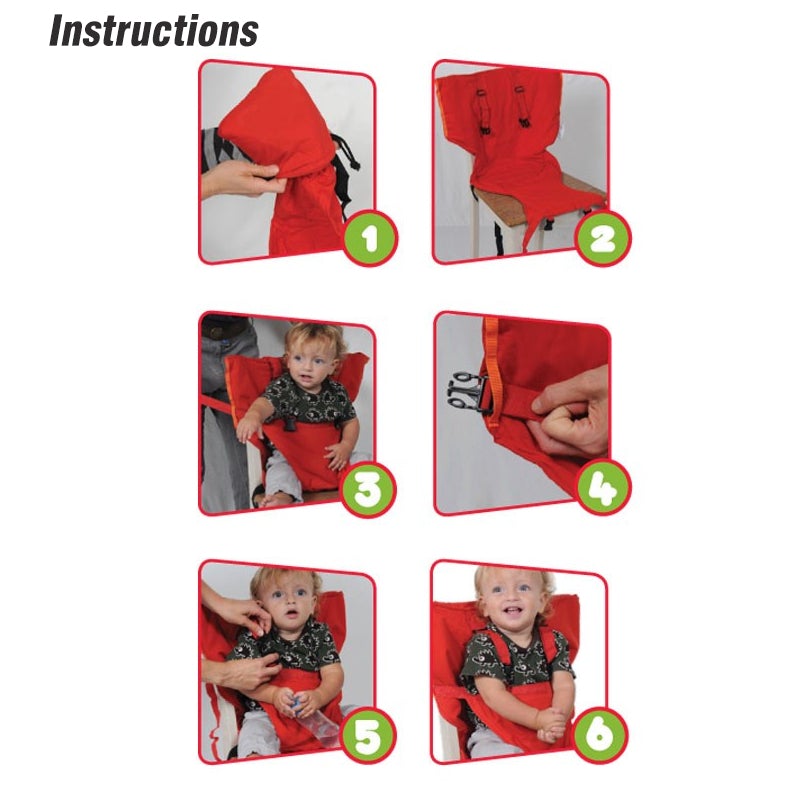 Instructions

1

2

3

4

5

6