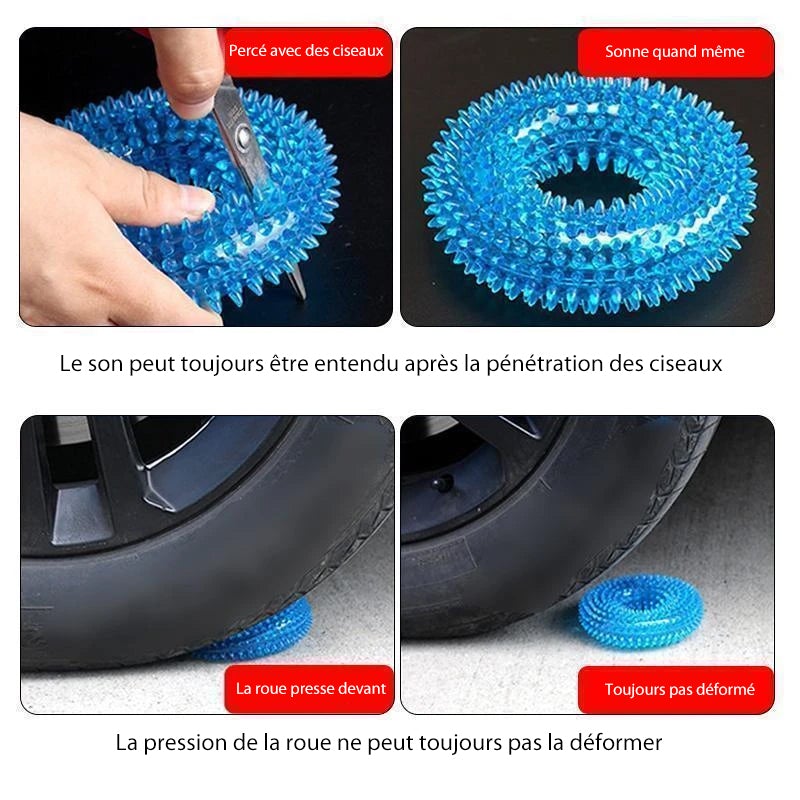 Percé avec des ciseaux

Sonne quand même

Le son peut toujours être entendu après la pénétration des ciseaux

La roue presse devant

Toujours pas déformé

La pression de la roue ne peut toujours pas la déformer